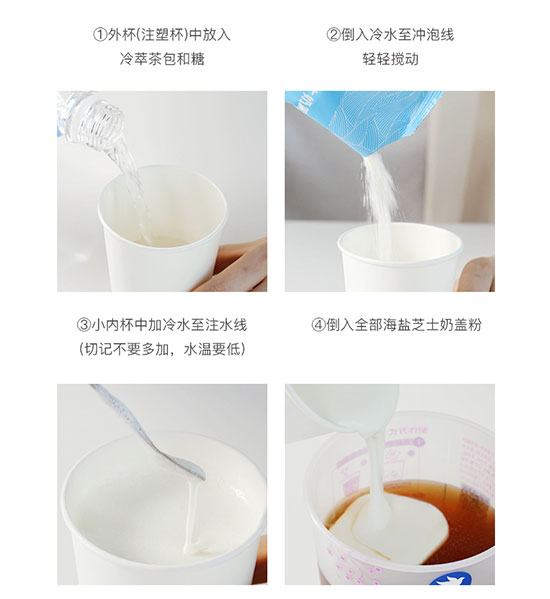 ①外杯(注塑杯)中放入
冷萃茶包和糖

②倒入冷水至冲泡线
轻轻搅动

③小内杯中加冷水至注水线
(切记不要多加，水温要低)

④倒入全部海盐芝士奶盖粉