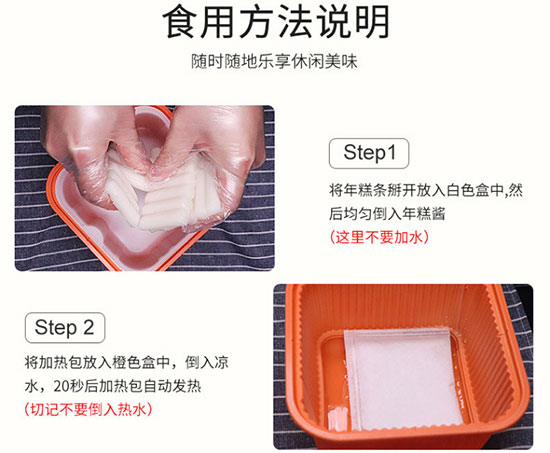 食用方法说明

随时随地乐享休闲美味

Step1

将年糕条掰开放入白色盒中,然后均匀倒入年糕酱
(这里不要加水)

Step 2

将加热包放入橙色盒中，倒入凉水，20秒后加热包自动发热
(切记不要倒入热水)