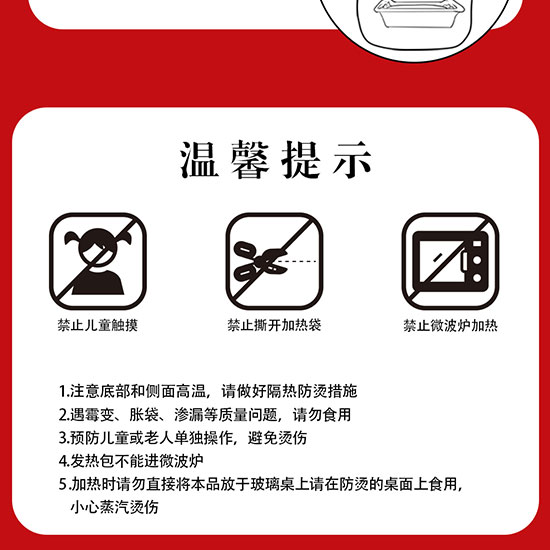 温馨提示

禁止儿童触摸

禁止撕开加热袋

禁止微波炉加热

1.注意底部和侧面高温，请做好隔热防烫措施
2.遇霉变、胀袋、渗漏等质量问题，请勿食用
3.预防儿童或老人单独操作，避免烫伤
4.发热包不能进微波炉
5.加热时请勿直接将本品放于玻璃桌上请在防烫的桌面上食用，小心蒸汽烫伤